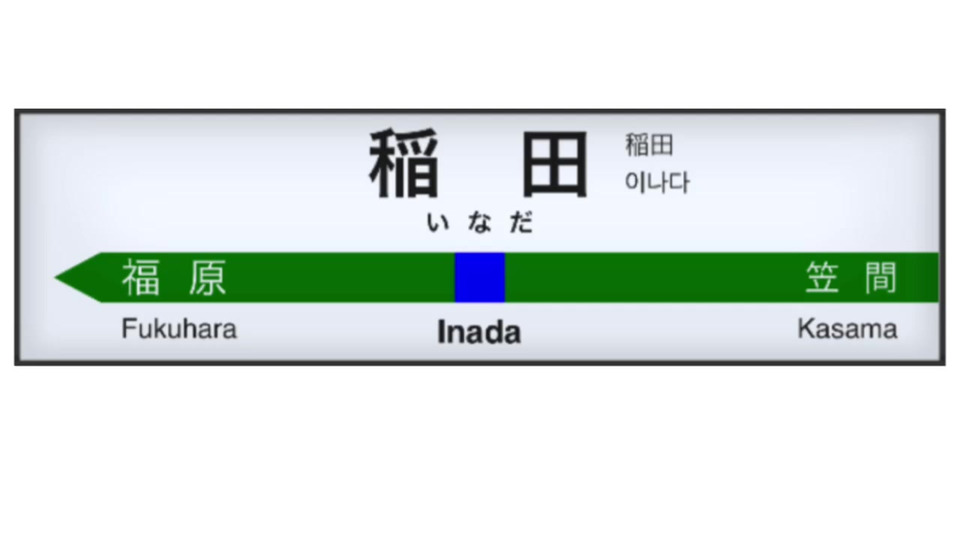 稲田
稲田
이나다
いなだ

福原 笠間

Fukuhara Inada Kasama