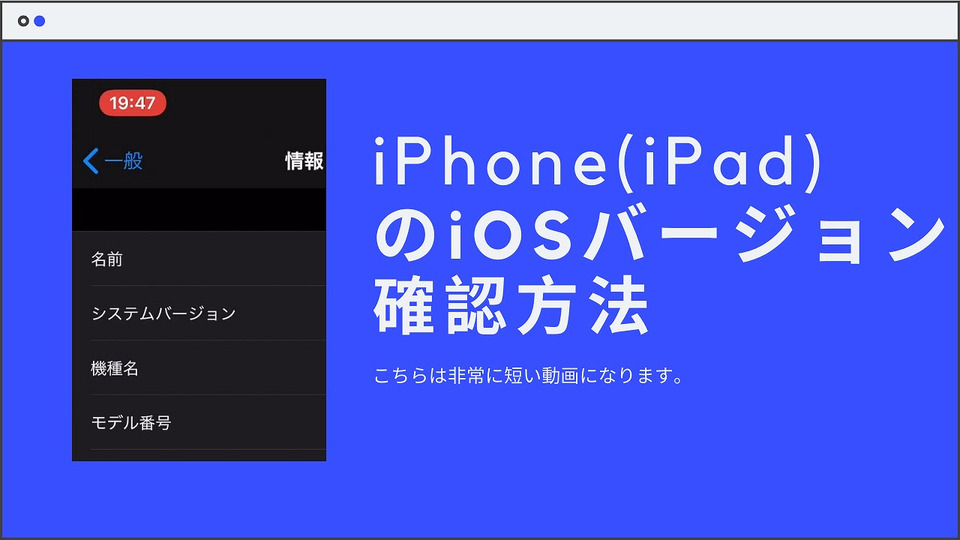 19:47

一般

情報

名前

システムバージョン

機種名

モデル番号

iPhone(iPad)
のiOSバージョン
確認方法

こちらは非常に短い動画になります。