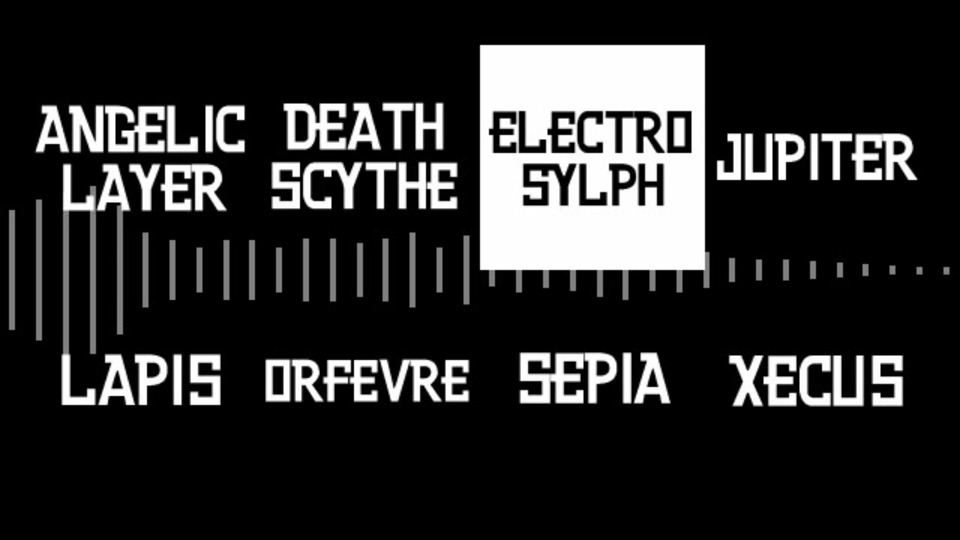 ANGELIC LAYER

DEATH SCYTHE

ELECTRO SYLPH

JUPITER

LAPIS

ORFEVRE

SEPIA

XECUS