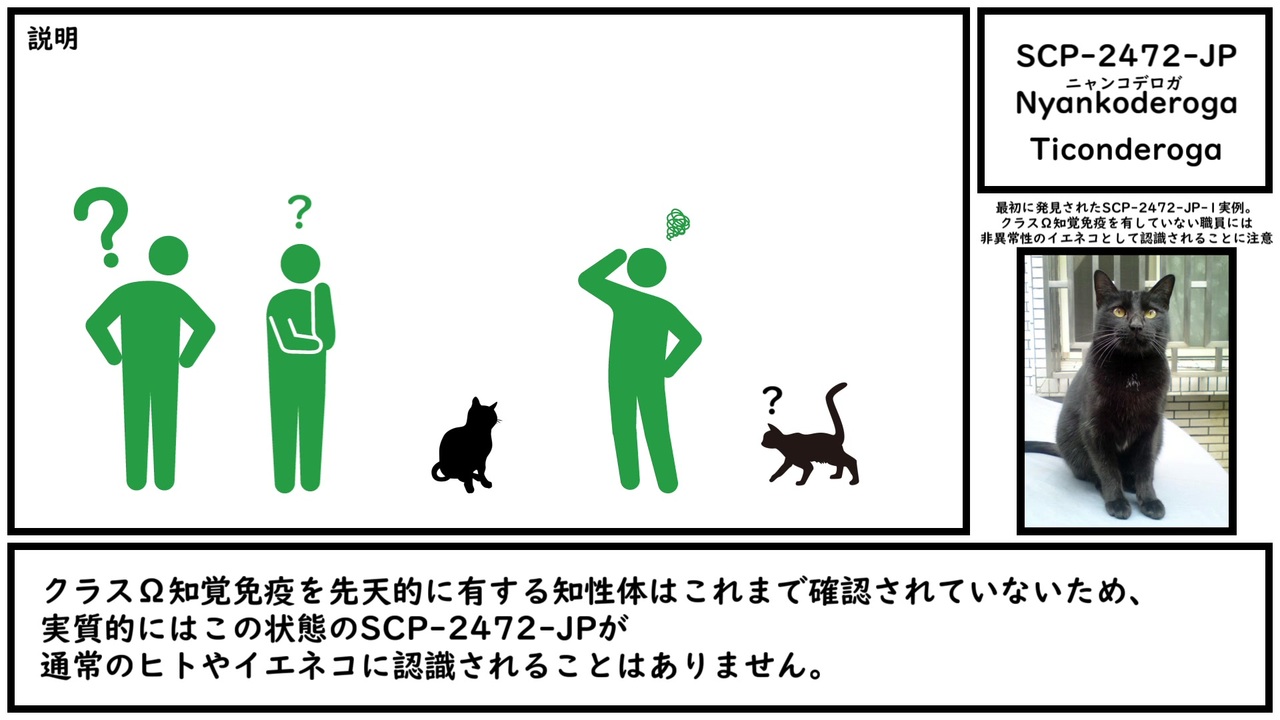 説明

?

?

?

SCP-2472-JP
ニャンコデロガ
Nyankoderoga
Ticonderoga

最初に発見されたSCP-2472-JP-1実例。
クラスΩ知覚免疫を有していない職員には
非異常性のイエネコとして認識されることに注意

クラスΩ知覚免疫を先天的に有する知性体はこれまで確認されていないため、
実質的にはこの状態のSCP-2472-JPが
通常のヒトやイエネコに認識されることはありません。