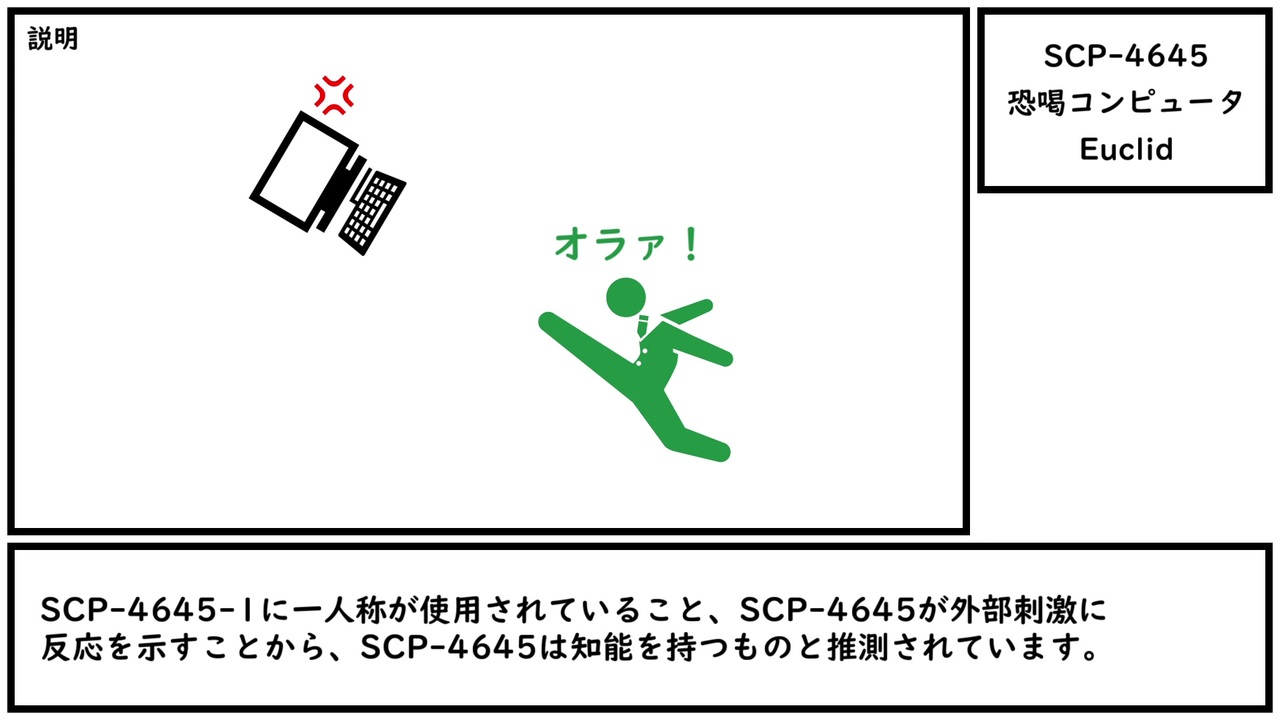 説明

オラァ！

SCP-4645
恐喝コンピュータ
Euclid

SCP-4645-1に一人称が使用されていること、SCP-4645が外部刺激に反応を示すことから、SCP-4645は知能を持つものと推測されています。