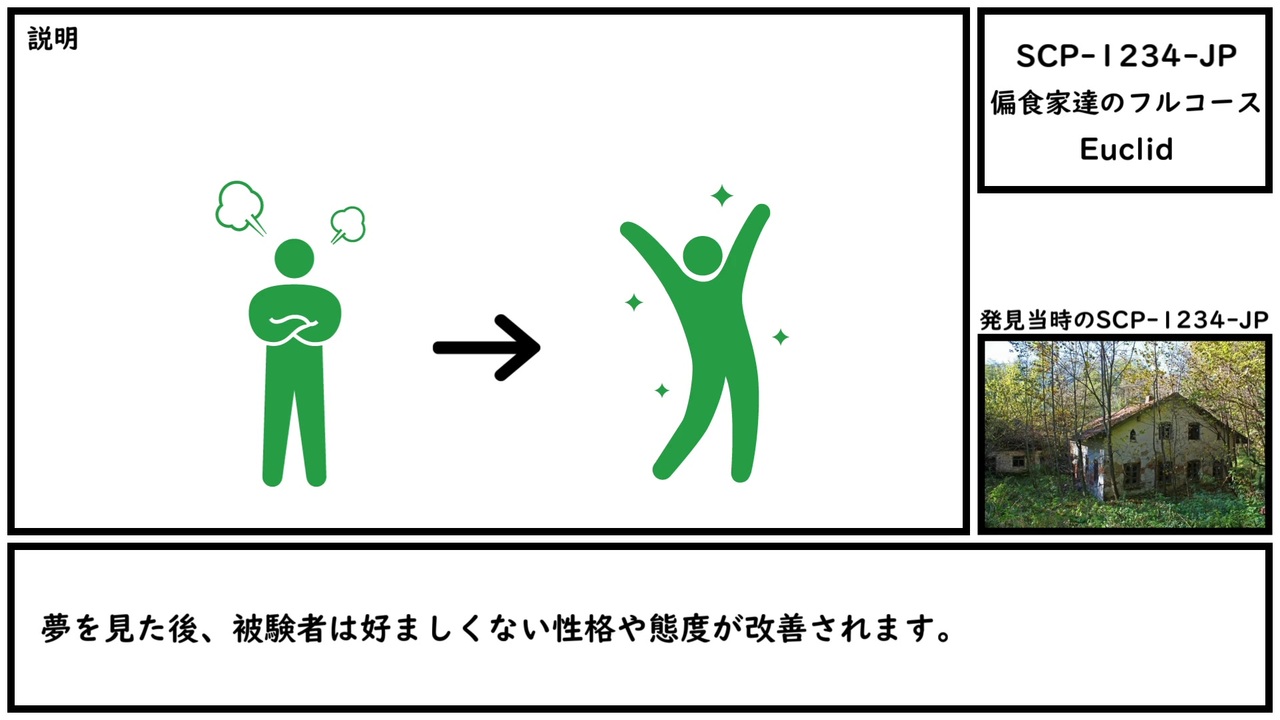 説明

SCP-1234-JP
偏食家達のフルコース
Euclid

発見当時のSCP-1234-JP

夢を見た後、被験者は好ましくない性格や態度が改善されます。