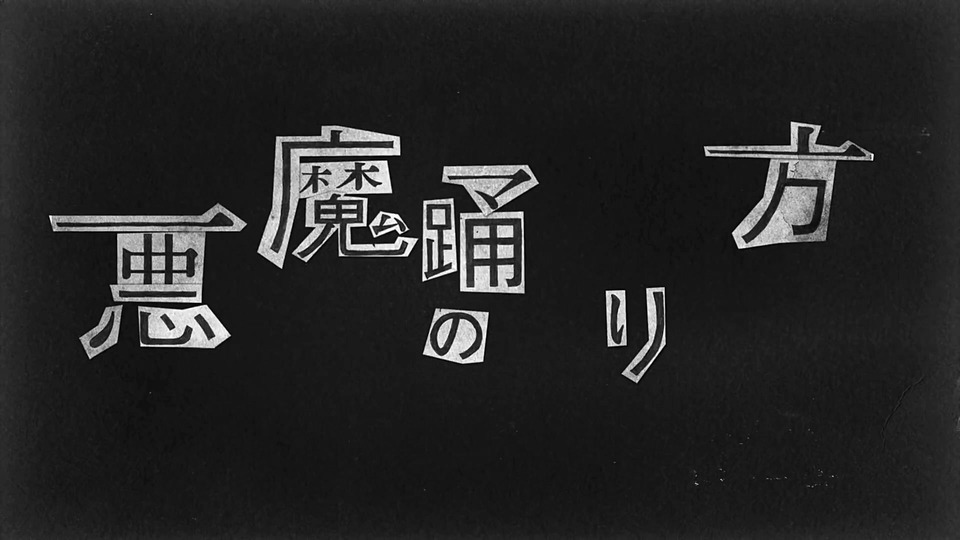 悪魔の踊り方