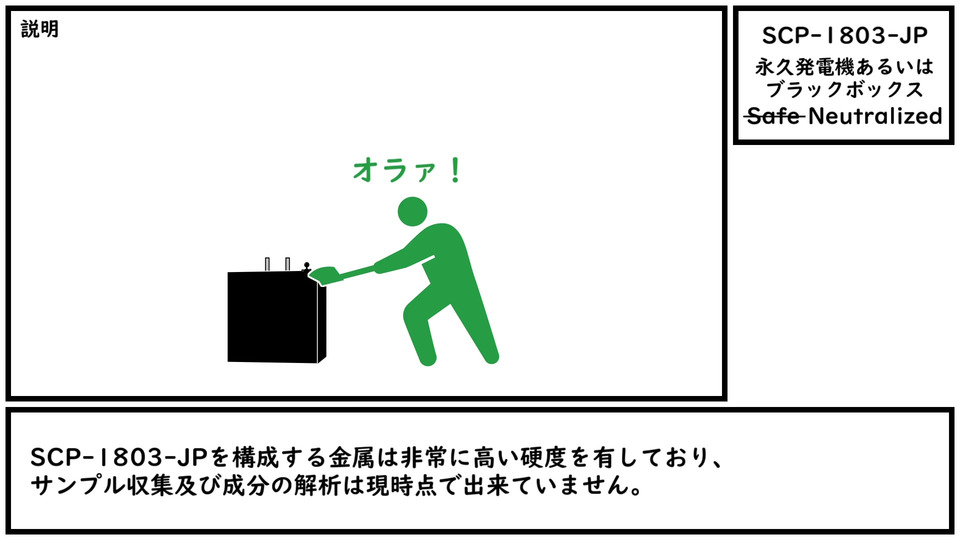 説明

SCP-1803-JP
永久発電機あるいはブラックボックス
~~Safe~~ Neutralized

オラァ！

SCP-1803-JPを構成する金属は非常に高い硬度を有しており、サンプル収集及び成分の解析は現時点で出来ていません。