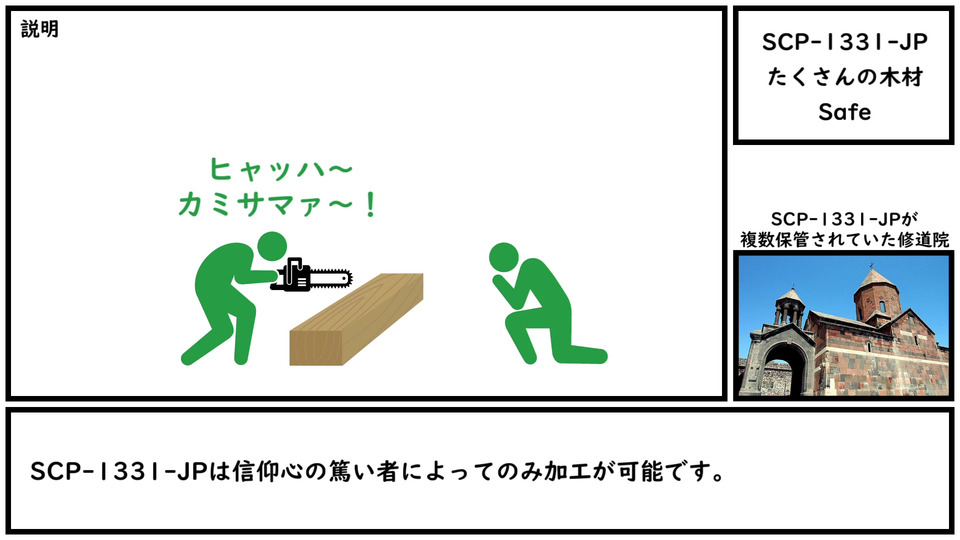 説明

ヒャッハ〜
カミサマァ〜！

SCP-1331-JP
たくさんの木材
Safe

SCP-1331-JPが
複数保管されていた修道院

SCP-1331-JPは信仰心の篤い者によってのみ加工が可能です。