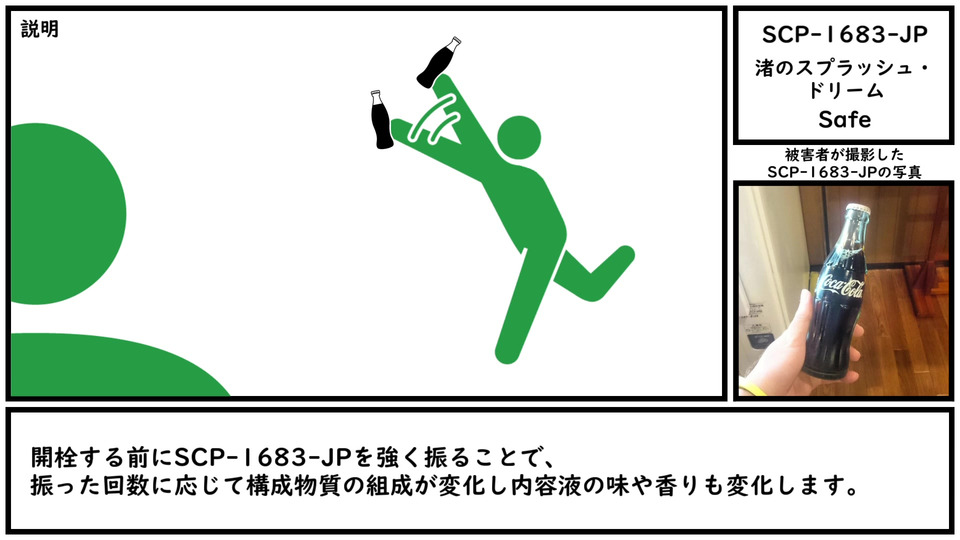 説明

SCP-1683-JP
渚のスプラッシュ・ドリーム
Safe

被害者が撮影した
SCP-1683-JPの写真

Coca-Cola

開栓する前にSCP-1683-JPを強く振ることで、
振った回数に応じて構成物質の組成が変化し内容液の味や香りも変化します。