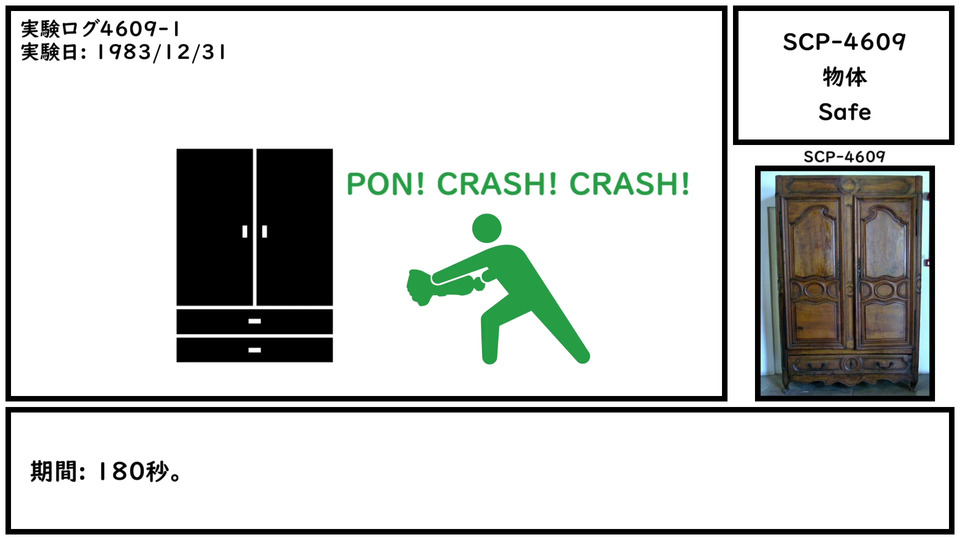 実験ログ4609-1
実験日: 1983/12/31

PON! CRASH! CRASH!

SCP-4609
物体
Safe

SCP-4609

期間: 180秒。