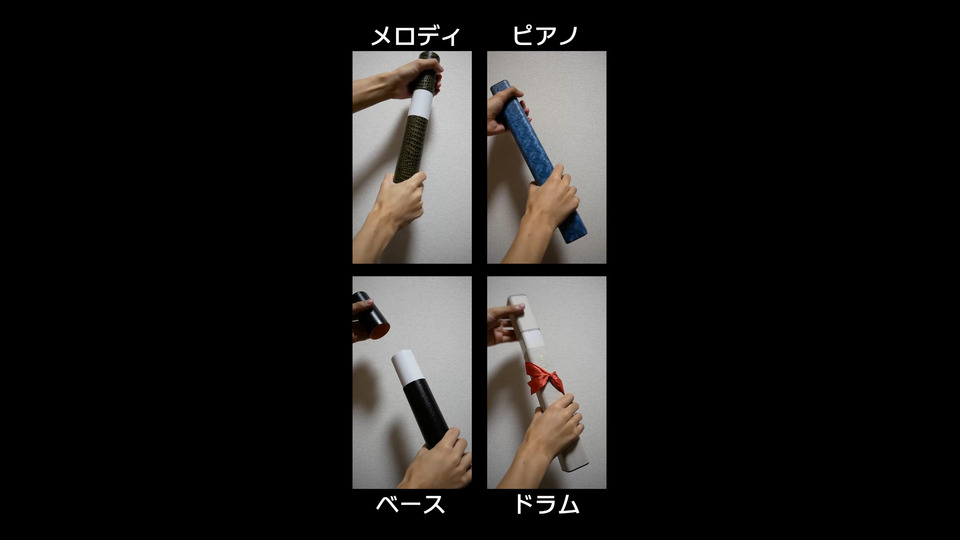 メロディ
ピアノ
ベース
ドラム