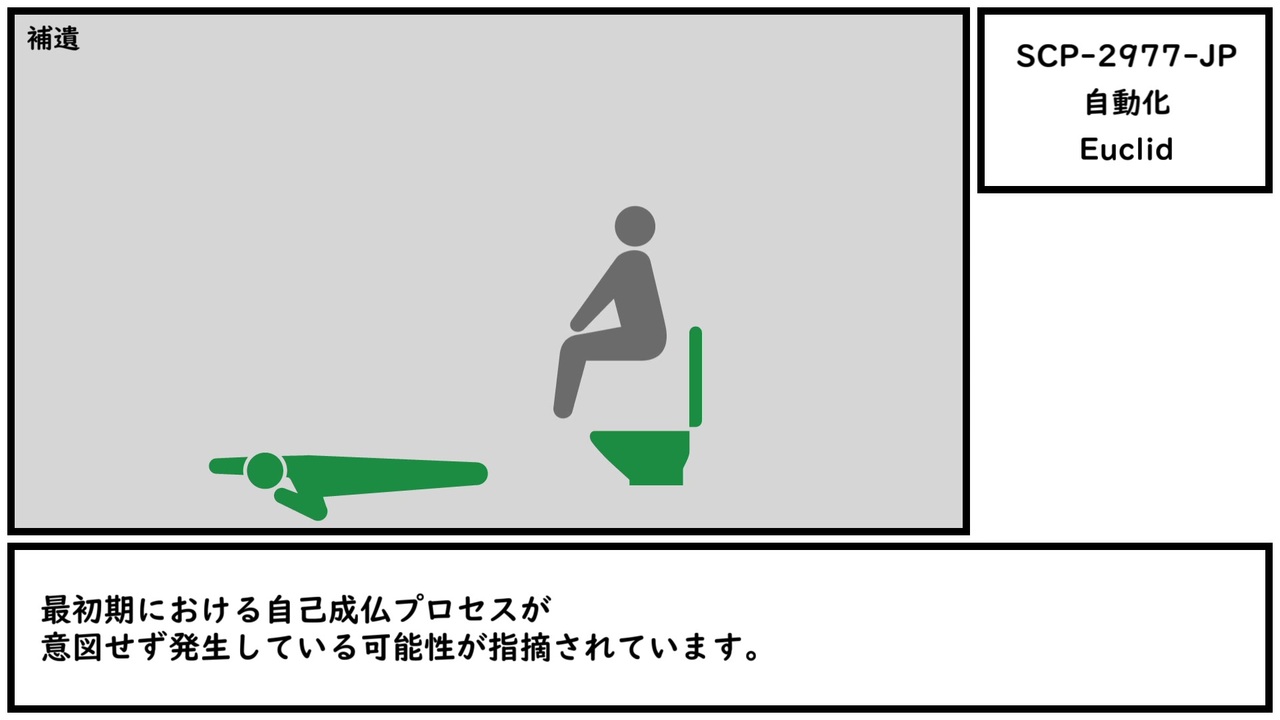 補遺

SCP-2977-JP
自動化
Euclid

最初期における自己成仏プロセスが
意図せず発生している可能性が指摘されています。