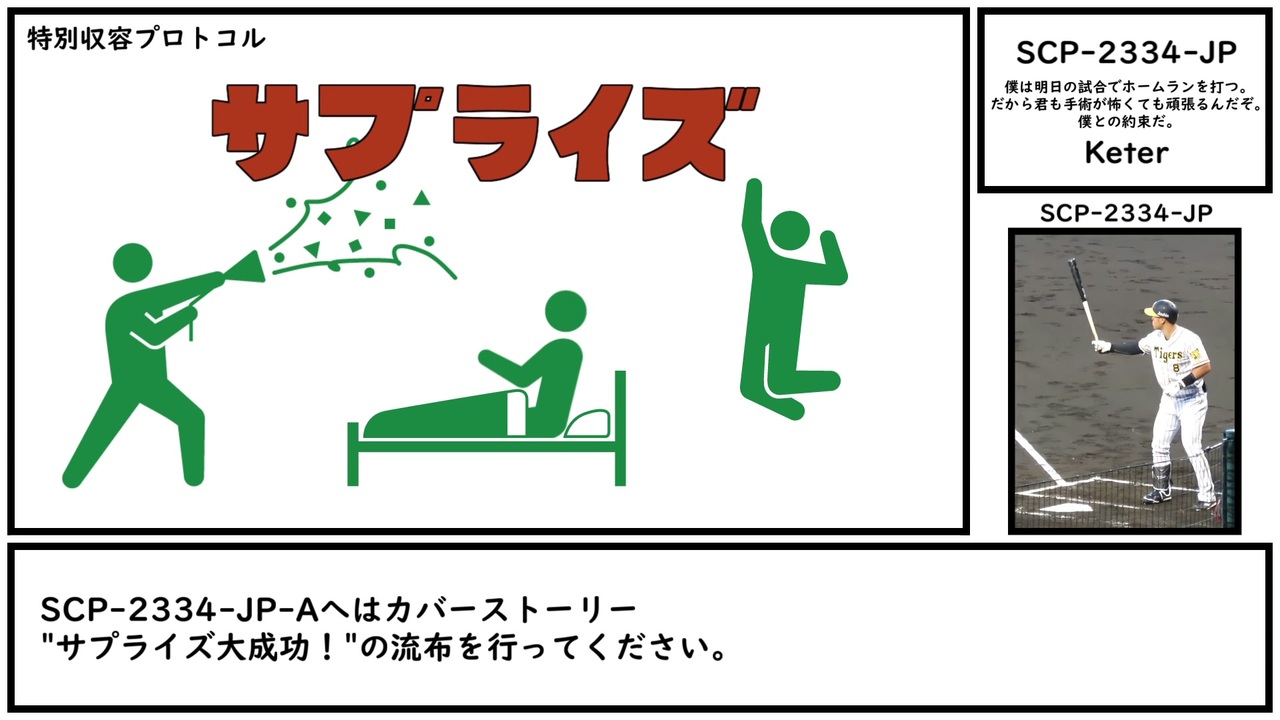 特別収容プロトコル

サプライズ

SCP-2334-JP

僕は明日の試合でホームランを打つ。だから君も手術が怖くても頑張るんだぞ。僕との約束だ。

Keter

SCP-2334-JP

Tigers
8

SCP-2334-JP-Aへはカバーストーリー"サプライズ大成功！"の流布を行ってください。