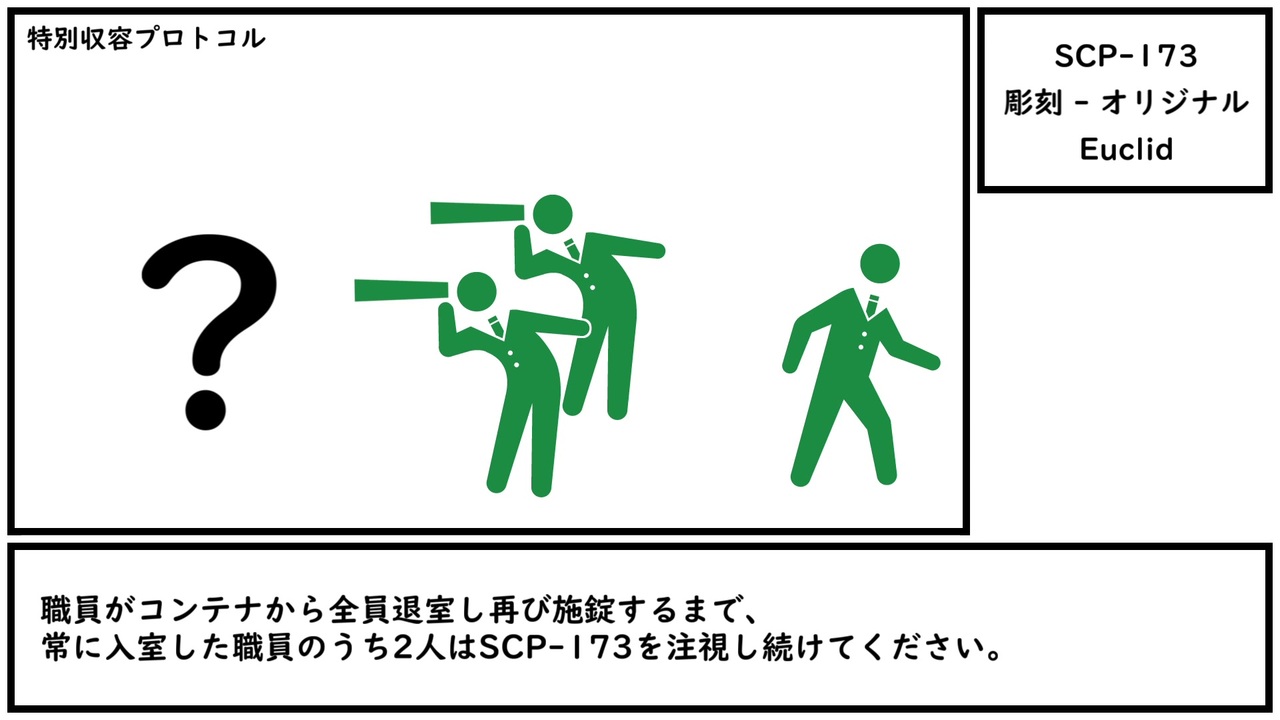 特別収容プロトコル

?

SCP-173
彫刻 - オリジナル
Euclid

職員がコンテナから全員退室し再び施錠するまで、
常に入室した職員のうち2人はSCP-173を注視し続けてください。