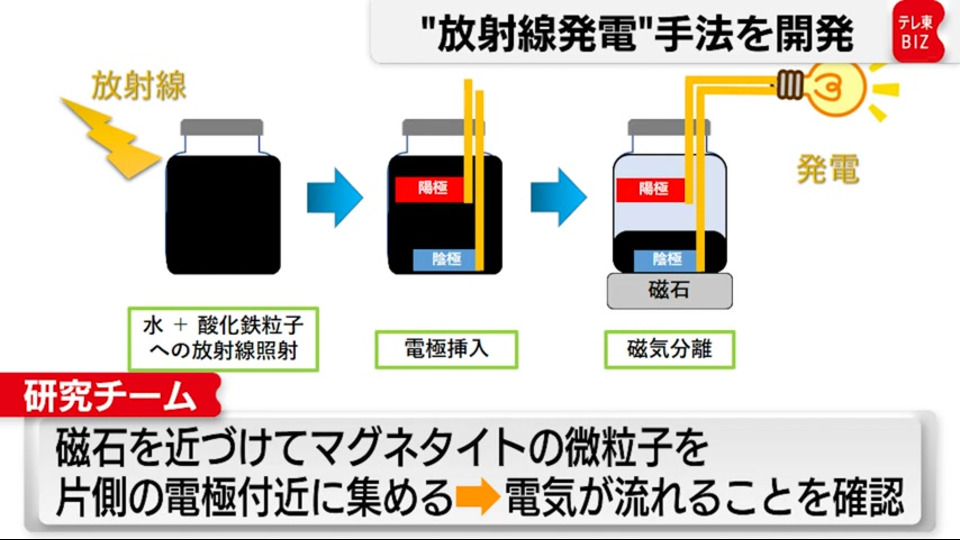 "放射線発電"手法を開発

テレ東 BIZ

放射線

陽極

陰極

陽極

陰極

磁石

発電

水 ＋ 酸化鉄粒子への放射線照射

電極挿入

磁気分離

研究チーム

磁石を近づけてマグネタイトの微粒子を片側の電極付近に集める➡電気が流れることを確認