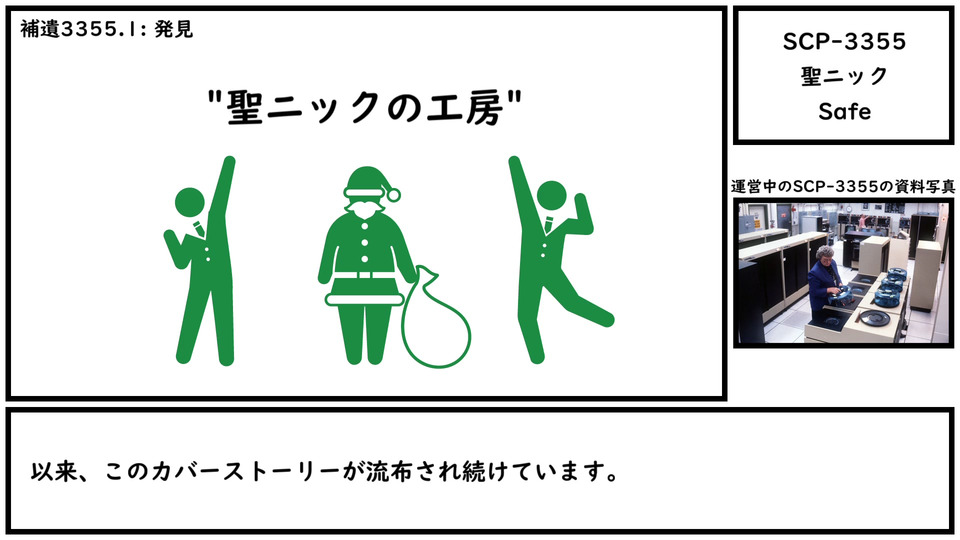 補遺3355.1: 発見

"聖ニックの工房"

SCP-3355
聖ニック
Safe

運営中のSCP-3355の資料写真

以来、このカバーストーリーが流布され続けています。