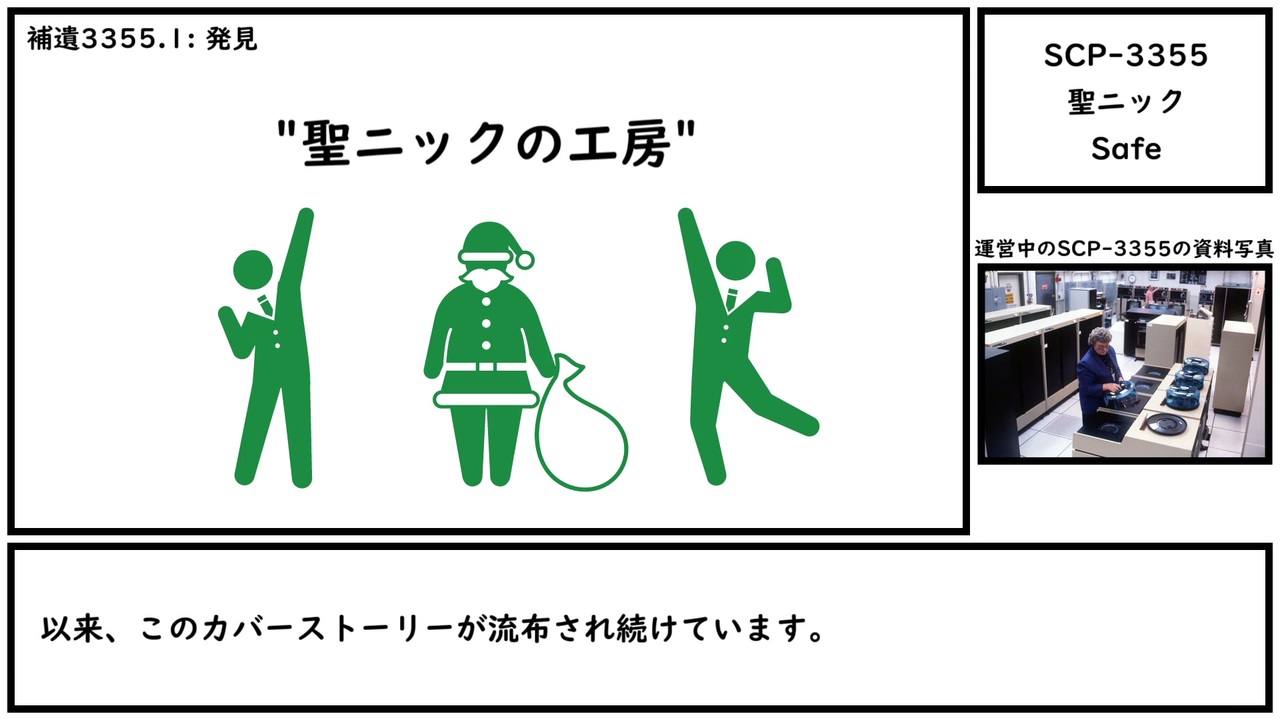 補遺3355.1: 発見

"聖ニックの工房"

SCP-3355
聖ニック
Safe

運営中のSCP-3355の資料写真

以来、このカバーストーリーが流布され続けています。