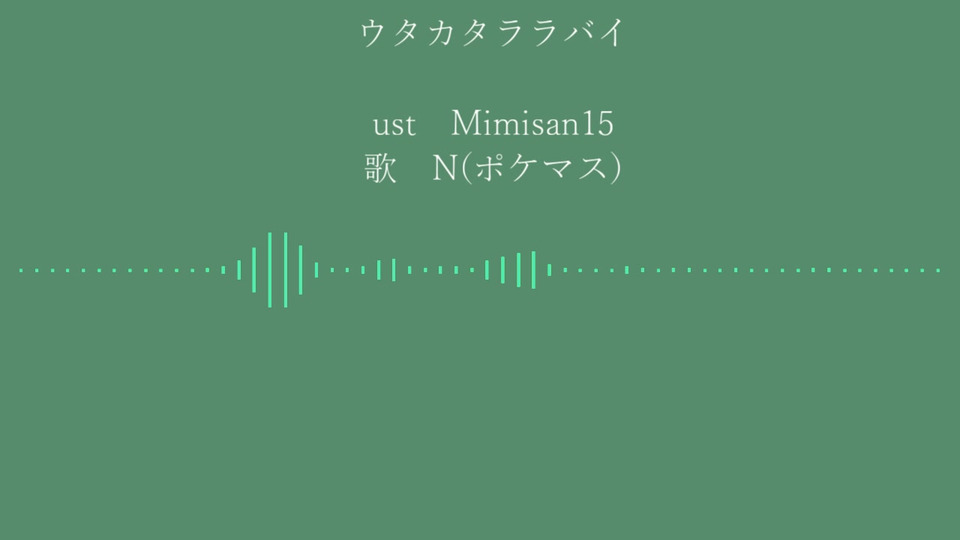 ウタカタララバイ

ust　Mimisan15
歌　N(ポケマス)