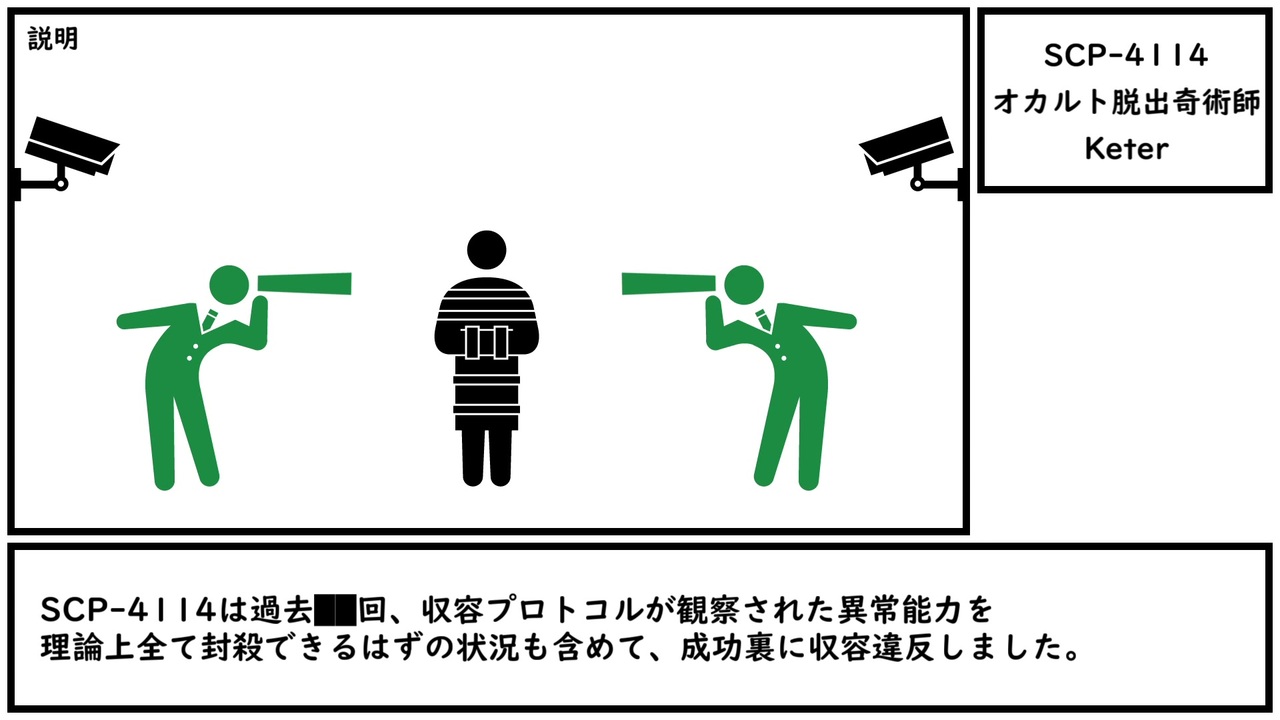 説明

SCP-4114
オカルト脱出奇術師
Keter

SCP-4114は過去██回、収容プロトコルが観察された異常能力を理論上全て封殺できるはずの状況も含めて、成功裏に収容違反しました。