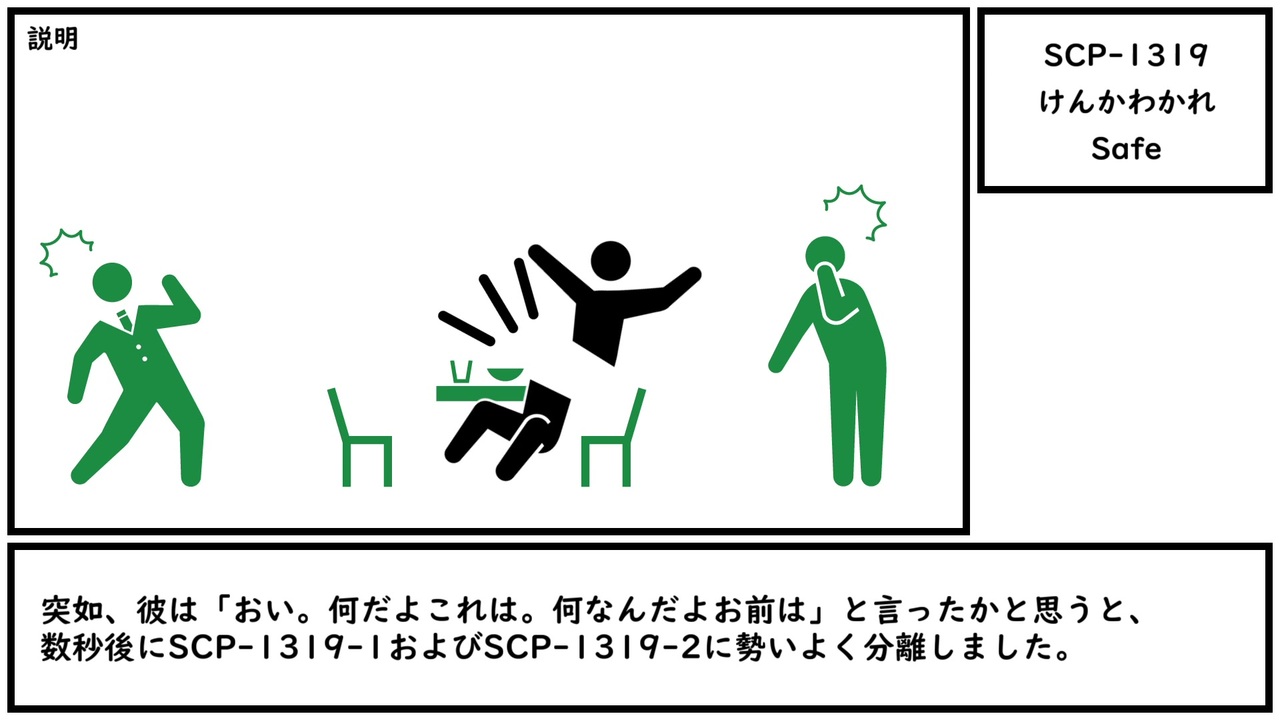 説明

SCP-1319
けんかわかれ
Safe

突如、彼は「おい。何だよこれは。何なんだよお前は」と言ったかと思うと、数秒後にSCP-1319-1およびSCP-1319-2に勢いよく分離しました。