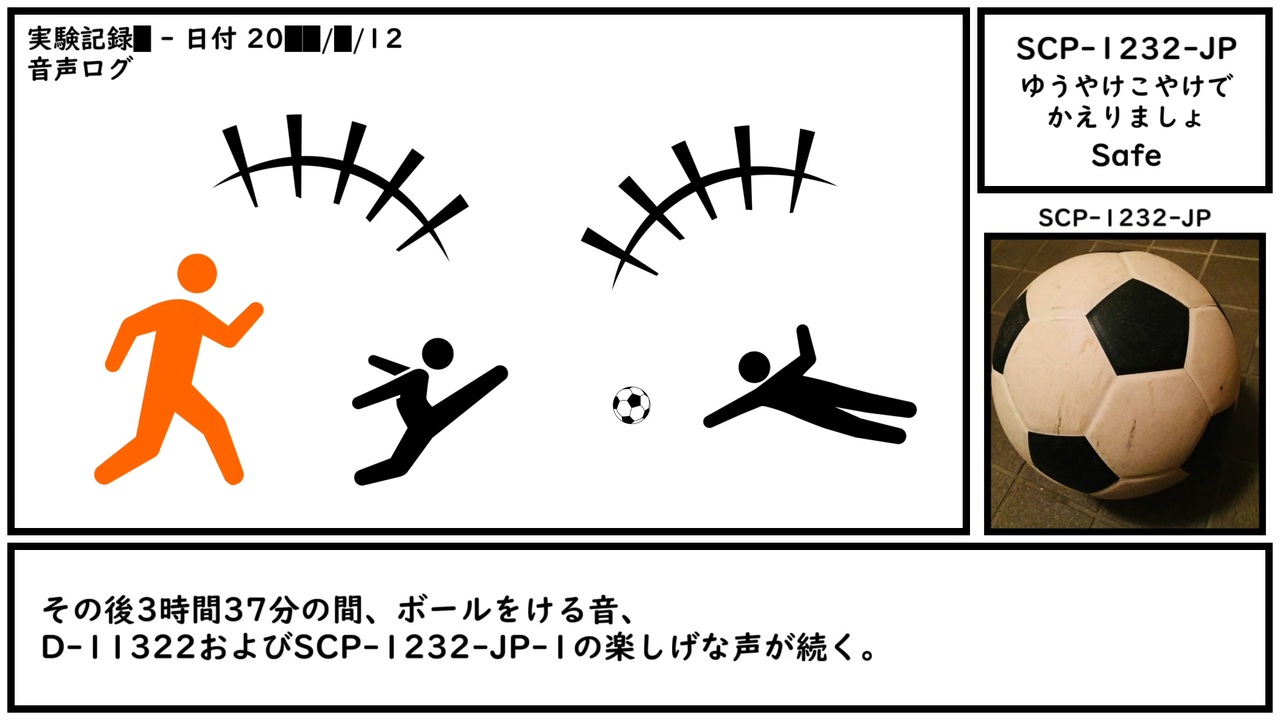 実験記録█ - 日付 20██/█/12
音声ログ

SCP-1232-JP
ゆうやけこやけで
かえりましょ
Safe

SCP-1232-JP

その後3時間37分の間、ボールをける音、
D-11322およびSCP-1232-JP-1の楽しげな声が続く。