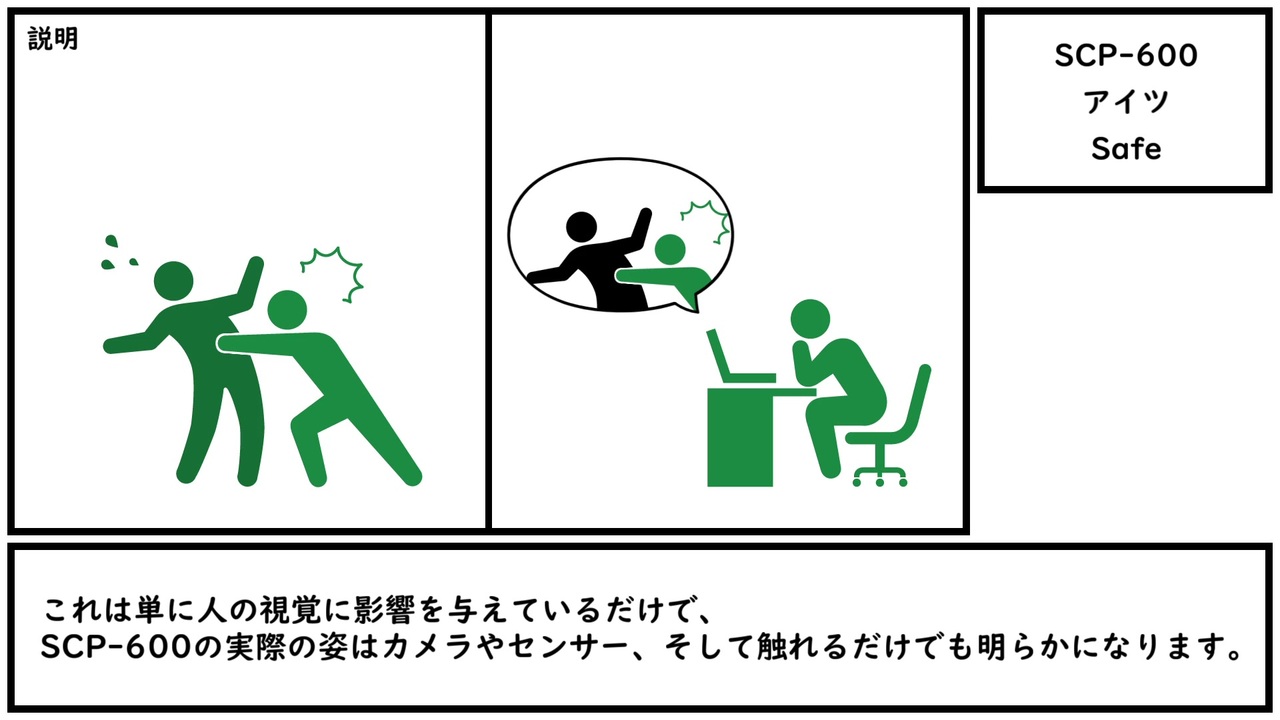 説明

SCP-600
アイツ
Safe

これは単に人の視覚に影響を与えているだけで、
SCP-600の実際の姿はカメラやセンサー、そして触れるだけでも明らかになります。