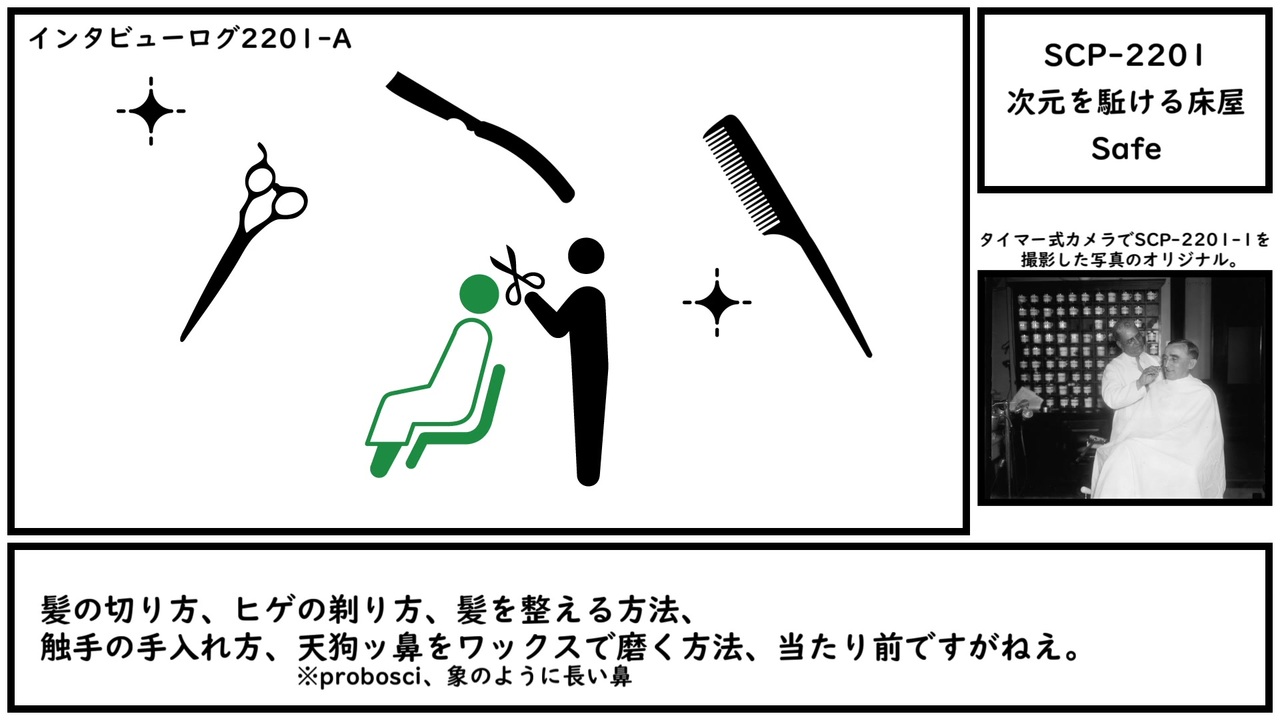 インタビューログ2201-A

SCP-2201
次元を駈ける床屋
Safe

タイマー式カメラでSCP-2201-1を撮影した写真のオリジナル。

髪の切り方、ヒゲの剃り方、髪を整える方法、
触手の手入れ方、天狗ッ鼻をワックスで磨く方法、当たり前ですがねえ。
※probosci、象のように長い鼻