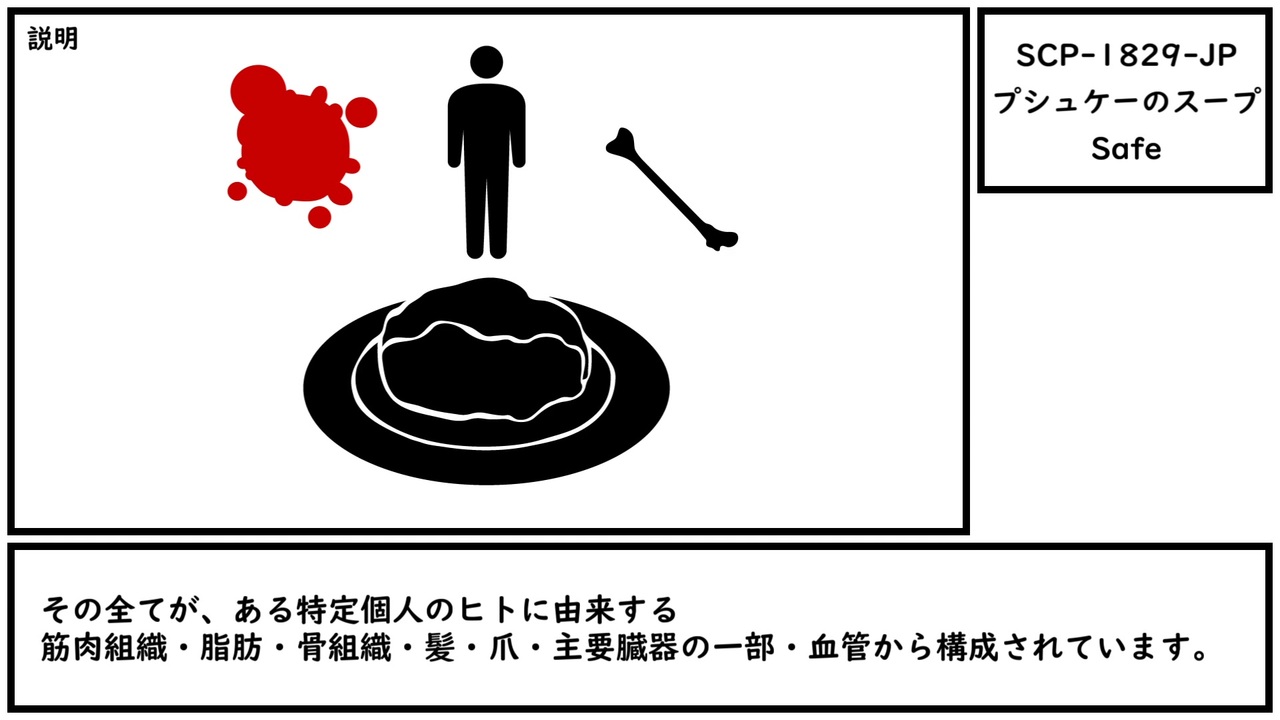 説明

SCP-1829-JP
プシュケーのスープ
Safe

その全てが、ある特定個人のヒトに由来する
筋肉組織・脂肪・骨組織・髪・爪・主要臓器の一部・血管から構成されています。