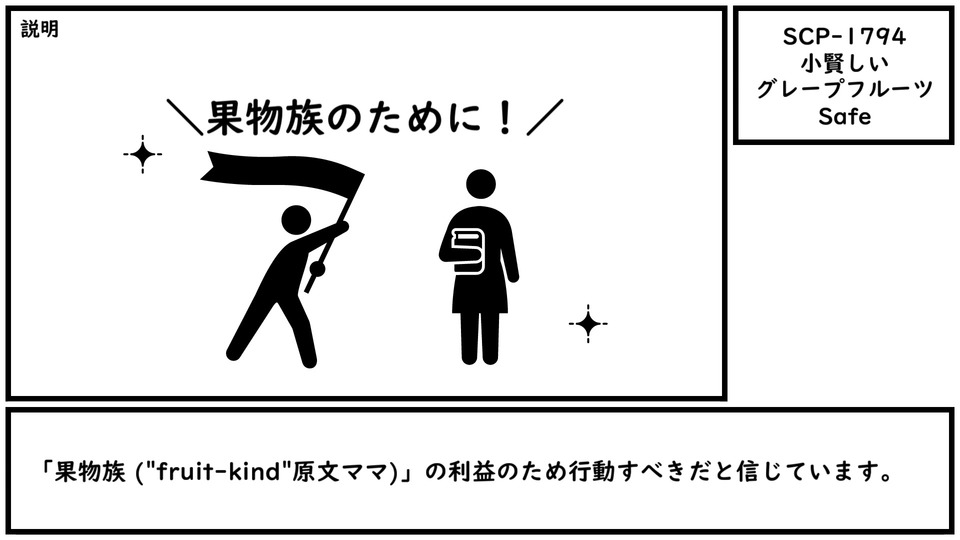 説明

＼果物族のために！／

SCP-1794
小賢しい
グレープフルーツ
Safe

「果物族 ("fruit-kind"原文ママ)」の利益のため行動すべきだと信じています。