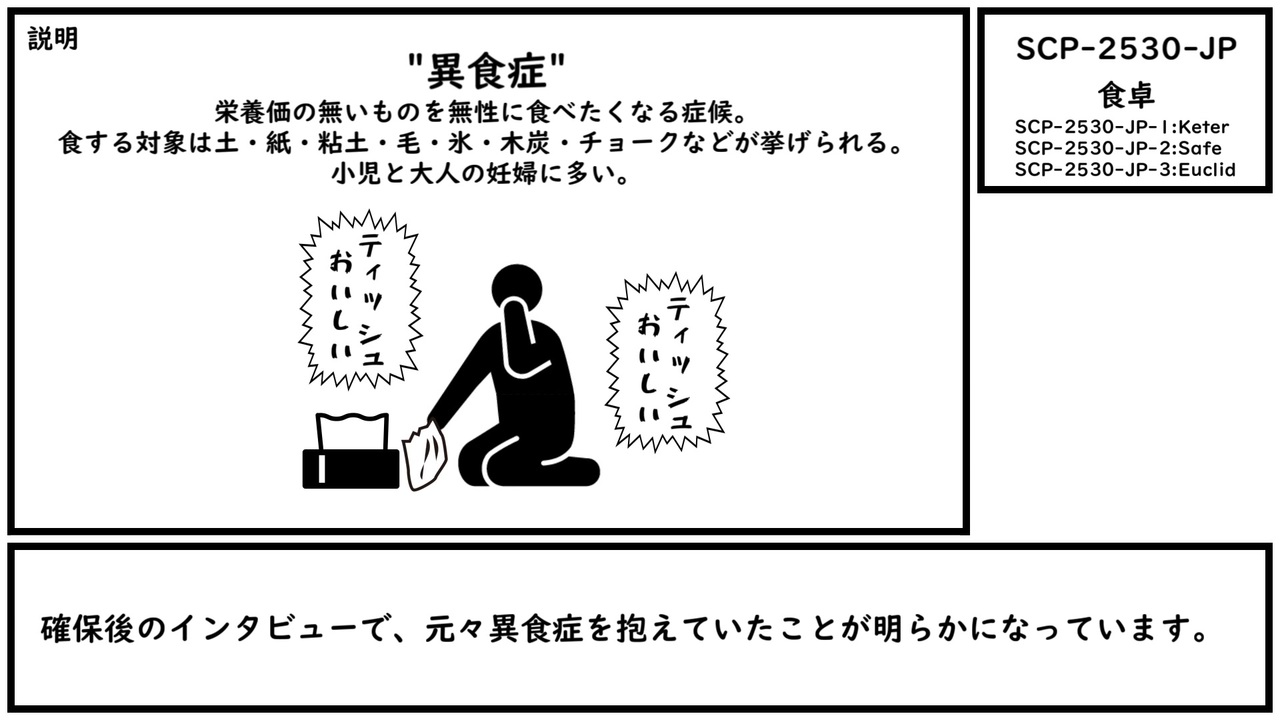 説明

"異食症"

栄養価の無いものを無性に食べたくなる症候。
食する対象は土・紙・粘土・毛・氷・木炭・チョークなどが挙げられる。
小児と大人の妊婦に多い。

ティッシュおいしい

ティッシュおいしい

SCP-2530-JP

食卓

SCP-2530-JP-1:Keter
SCP-2530-JP-2:Safe
SCP-2530-JP-3:Euclid

確保後のインタビューで、元々異食症を抱えていたことが明らかになっています。