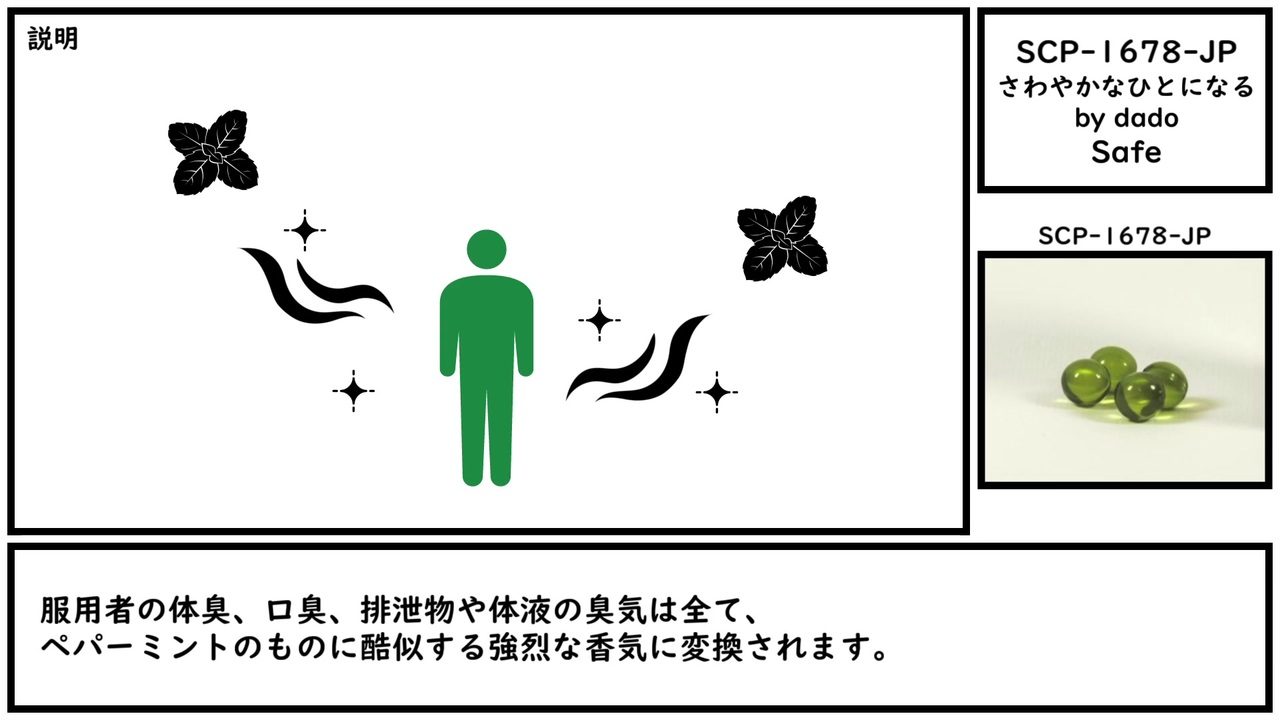 説明

SCP-1678-JP
さわやかなひとになる
by dado
Safe

SCP-1678-JP

服用者の体臭、口臭、排泄物や体液の臭気は全て、
ペパーミントのものに酷似する強烈な香気に変換されます。