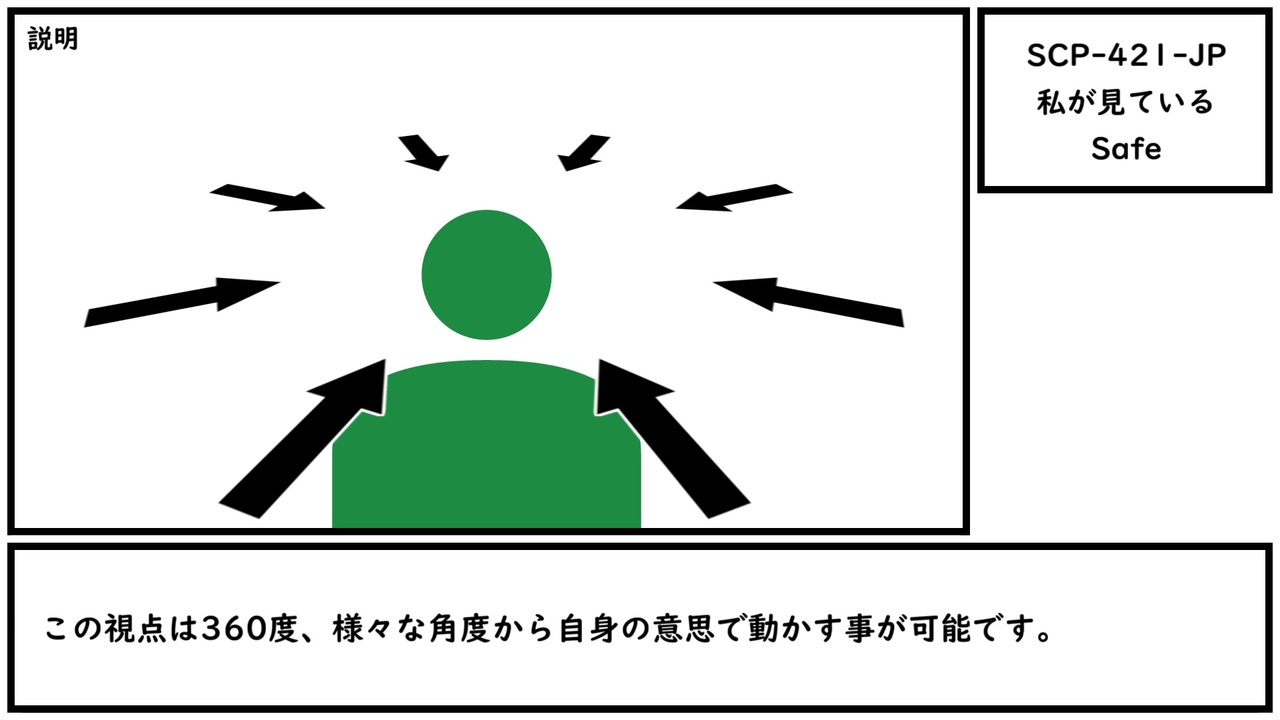 説明

SCP-421-JP
私が見ている
Safe

この視点は360度、様々な角度から自身の意思で動かす事が可能です。