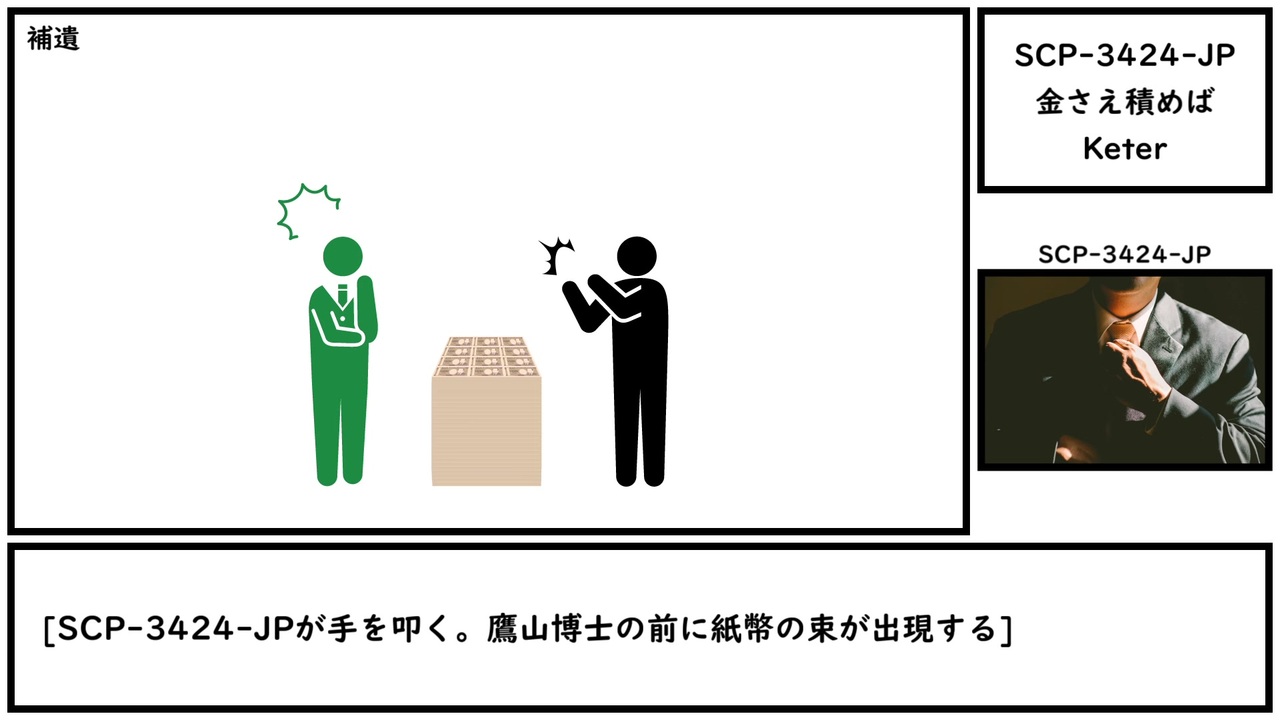 補遺

SCP-3424-JP
金さえ積めば
Keter

SCP-3424-JP

[SCP-3424-JPが手を叩く。鷹山博士の前に紙幣の束が出現する]