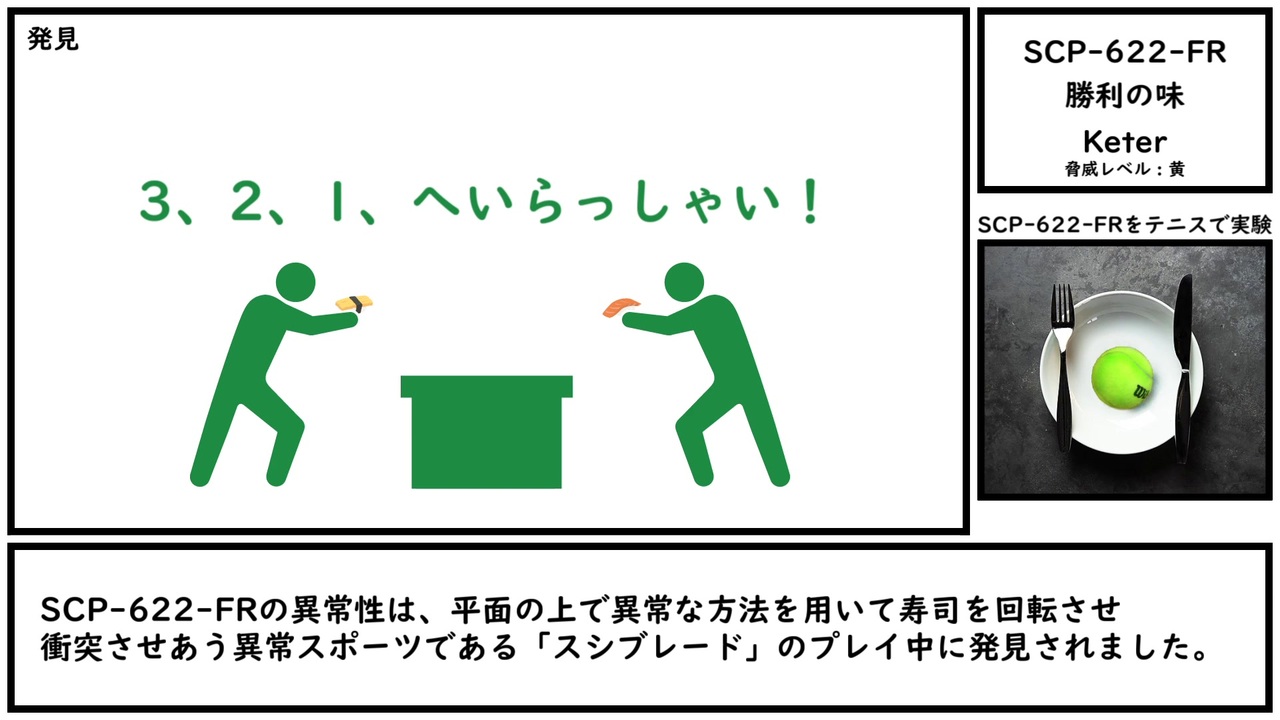 発見

3、2、1、へいらっしゃい！

SCP-622-FR
勝利の味
Keter
脅威レベル：黄

SCP-622-FRをテニスで実験

SCP-622-FRの異常性は、平面の上で異常な方法を用いて寿司を回転させ衝突させあう異常スポーツである「スシブレード」のプレイ中に発見されました。