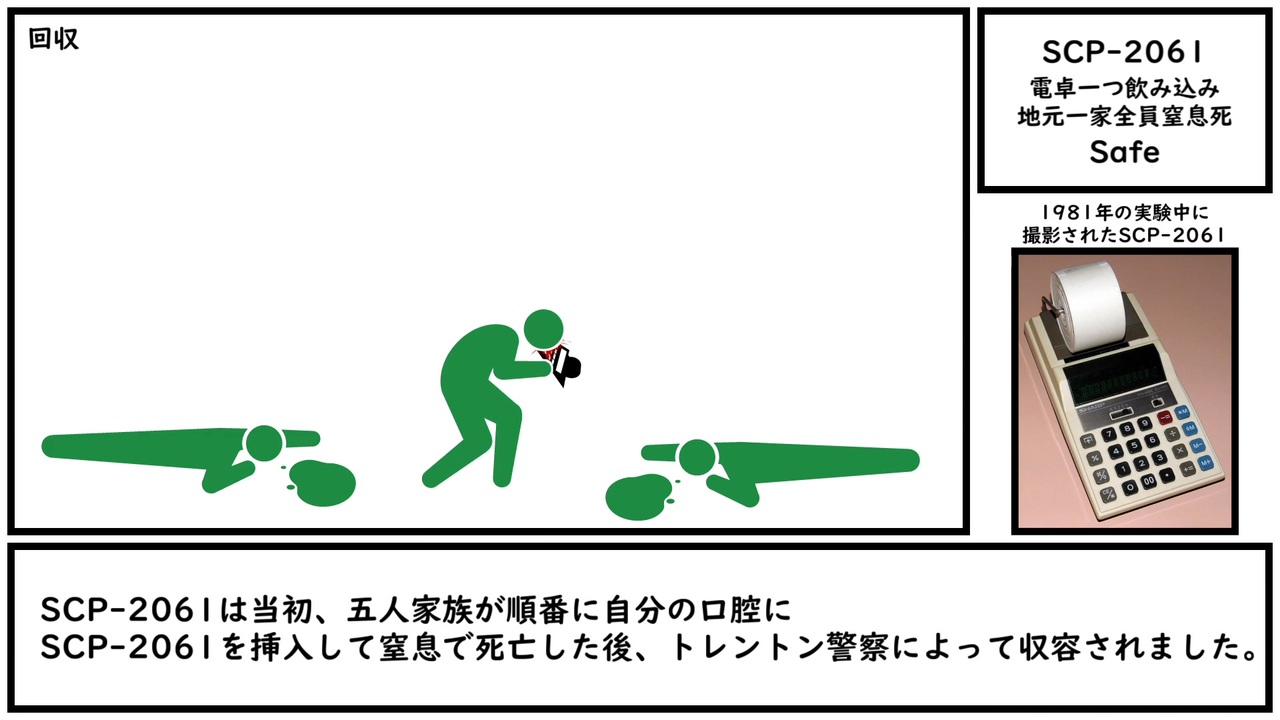 回収

SCP-2061
電卓一つ飲み込み
地元一家全員窒息死
Safe

1981年の実験中に
撮影されたSCP-2061

SCP-2061は当初、五人家族が順番に自分の口腔に
SCP-2061を挿入して窒息で死亡した後、トレントン警察によって収容されました。