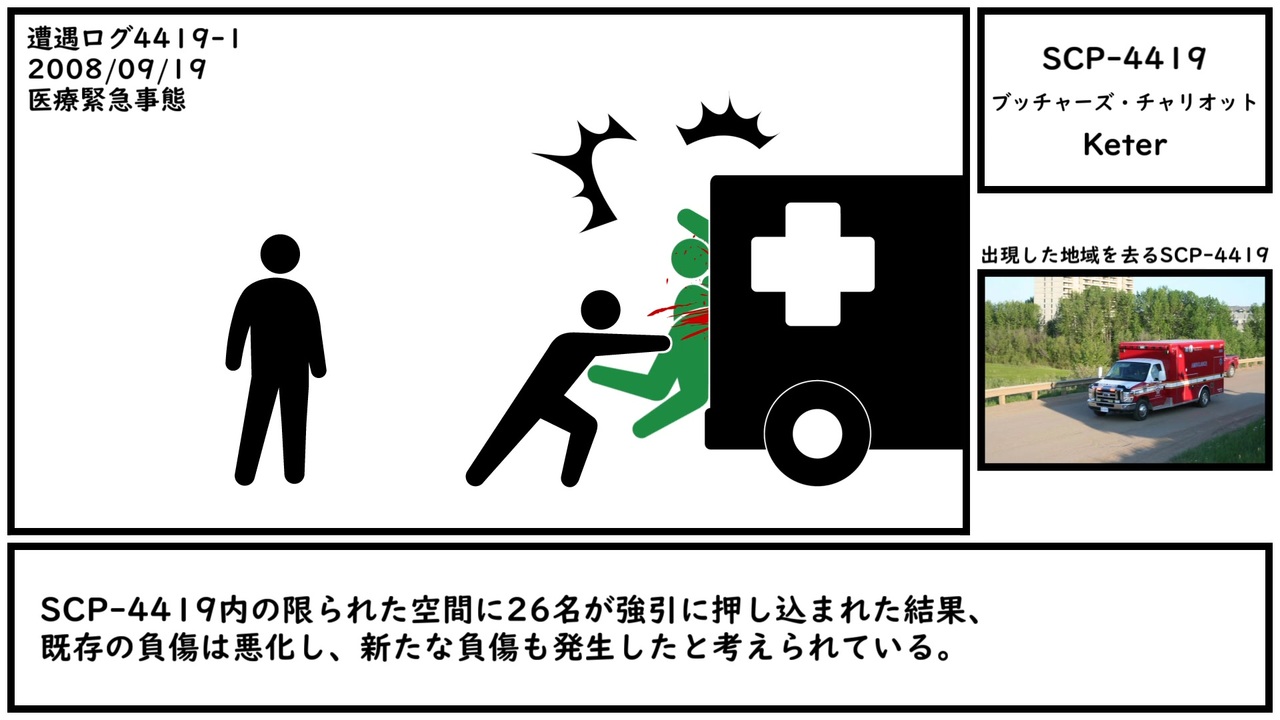 遭遇ログ4419-1
2008/09/19
医療緊急事態

SCP-4419
ブッチャーズ・チャリオット
Keter

出現した地域を去るSCP-4419

SCP-4419内の限られた空間に26名が強引に押し込まれた結果、既存の負傷は悪化し、新たな負傷も発生したと考えられている。