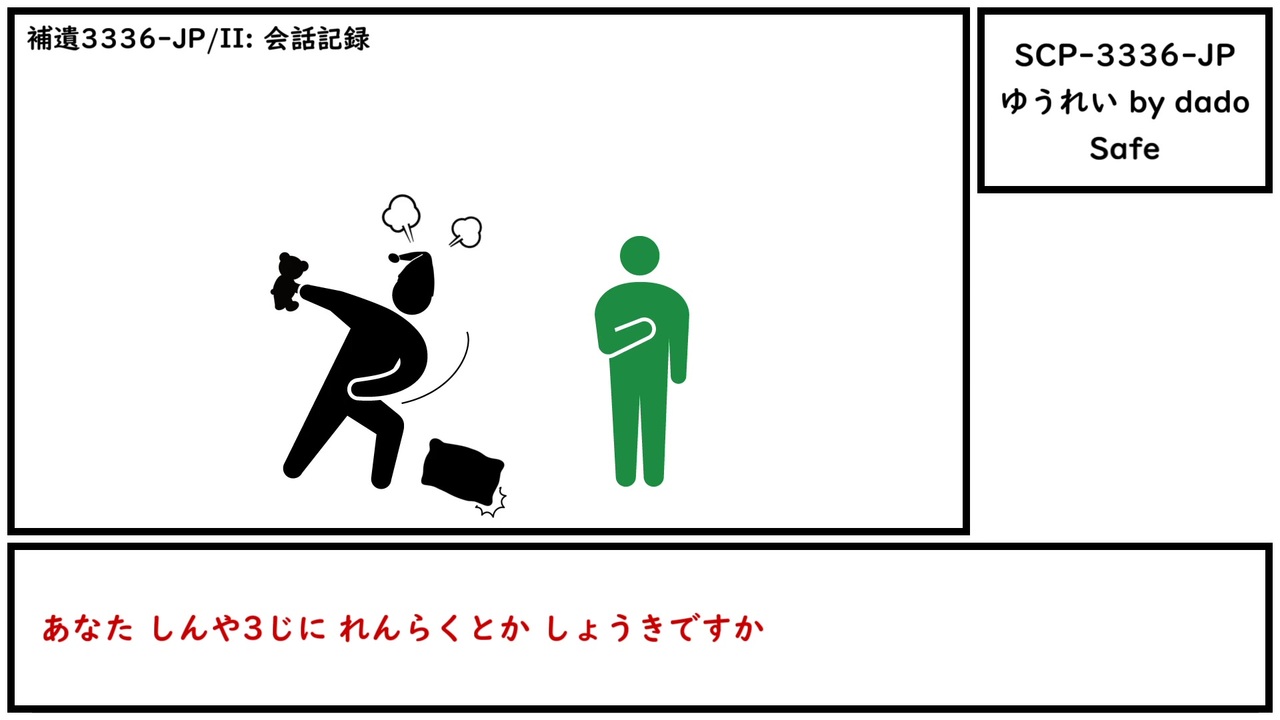 補遺3336-JP/II: 会話記録

SCP-3336-JP
ゆうれい by dado
Safe

あなた しんや3じに れんらくとか しょうきですか