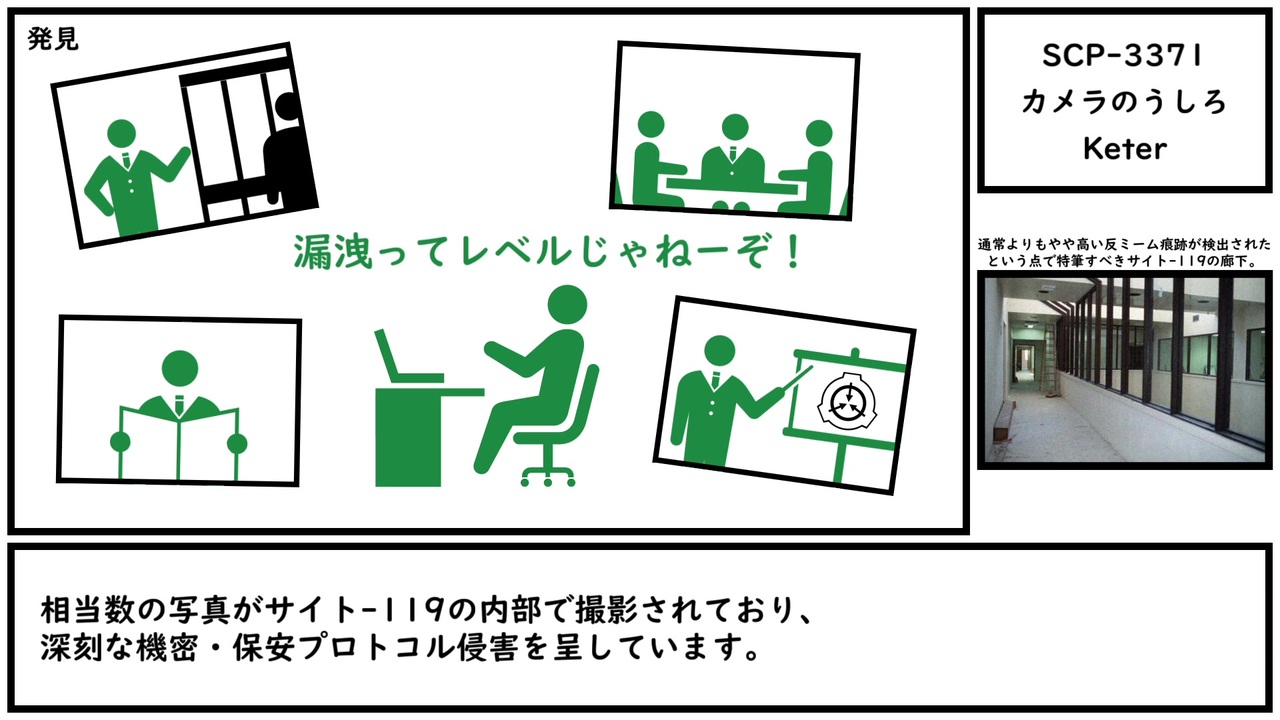 発見

漏洩ってレベルじゃねーぞ！

SCP-3371
カメラのうしろ
Keter

通常よりもやや高い反ミーム痕跡が検出されたという点で特筆すべきサイト-119の廊下。

相当数の写真がサイト-119の内部で撮影されており、
深刻な機密・保安プロトコル侵害を呈しています。