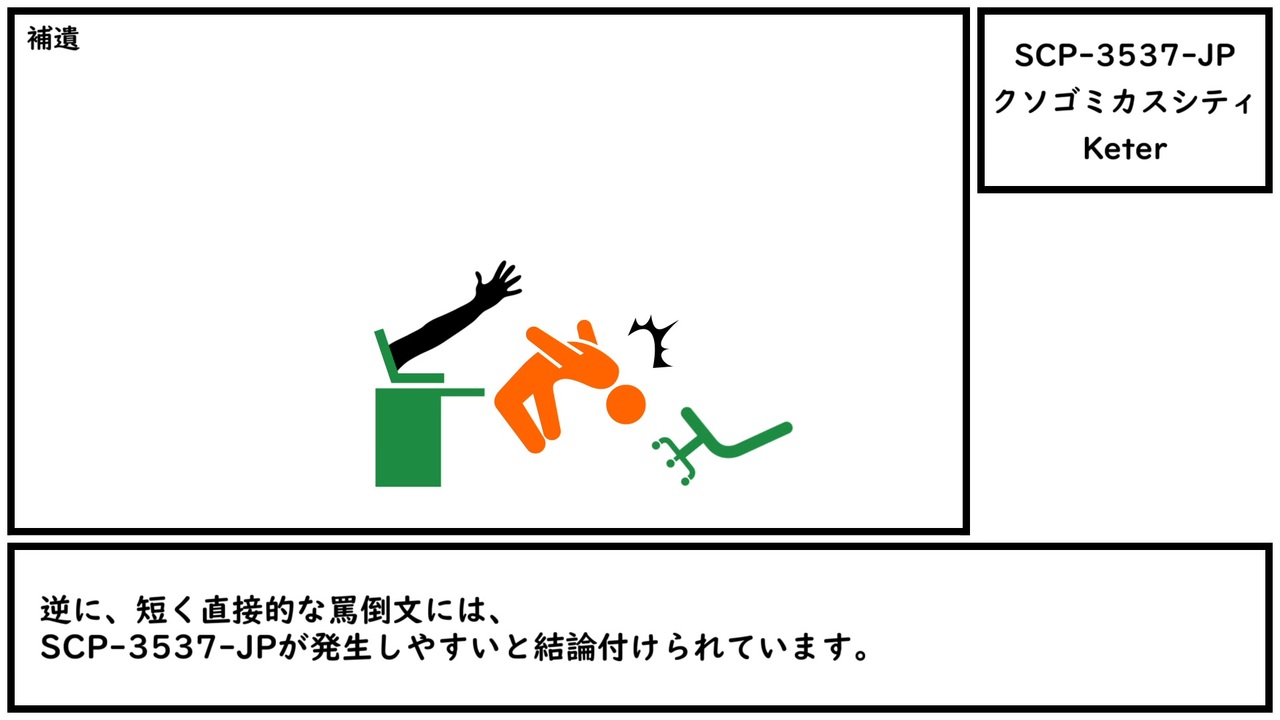 補遺

SCP-3537-JP
クソゴミカスシティ
Keter

逆に、短く直接的な罵倒文には、
SCP-3537-JPが発生しやすいと結論付けられています。