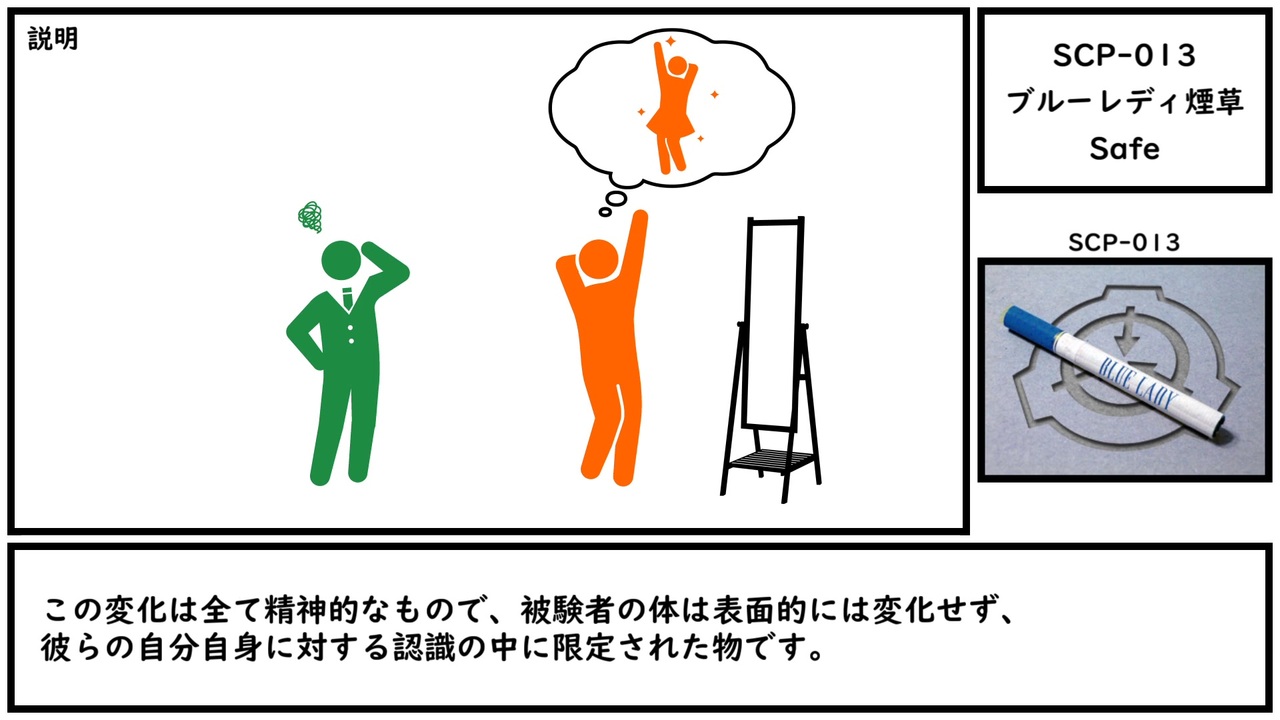 説明

SCP-013
ブルーレディ煙草
Safe

SCP-013

BLUE LADY

この変化は全て精神的なもので、被験者の体は表面的には変化せず、彼らの自分自身に対する認識の中に限定された物です。