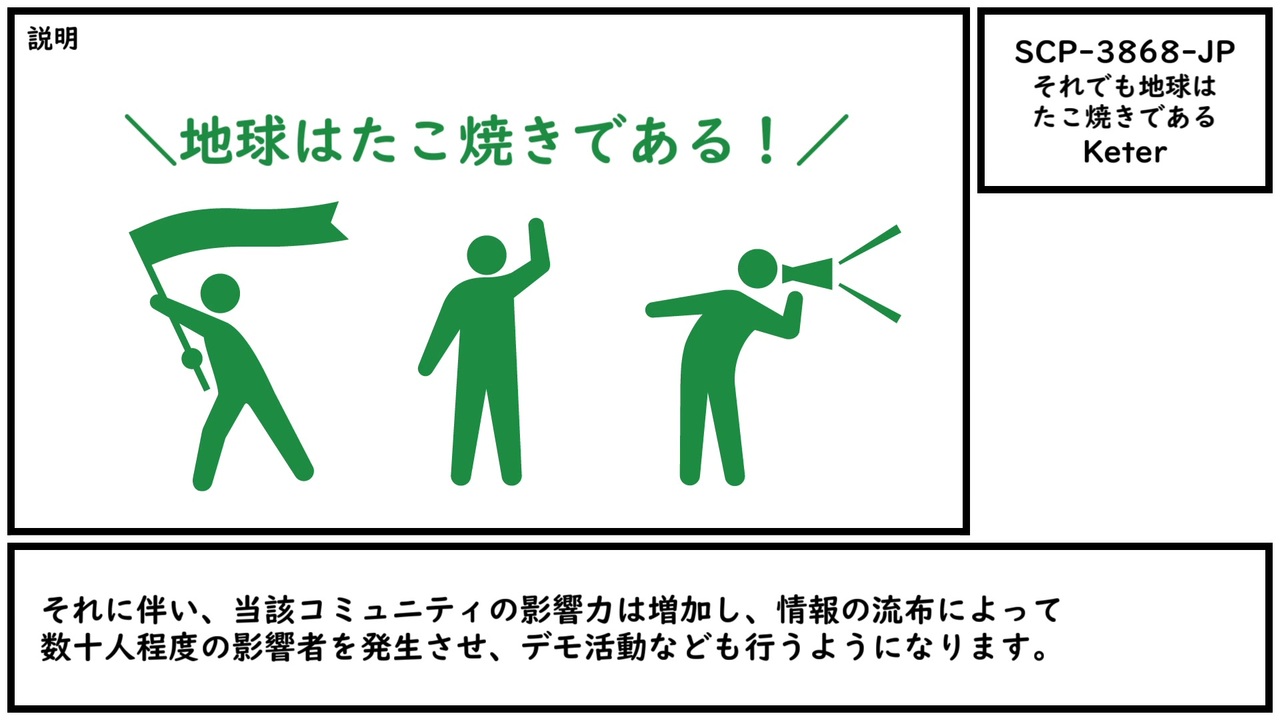 説明

＼地球はたこ焼きである！／

SCP-3868-JP
それでも地球は
たこ焼きである
Keter

それに伴い、当該コミュニティの影響力は増加し、情報の流布によって数十人程度の影響者を発生させ、デモ活動なども行うようになります。