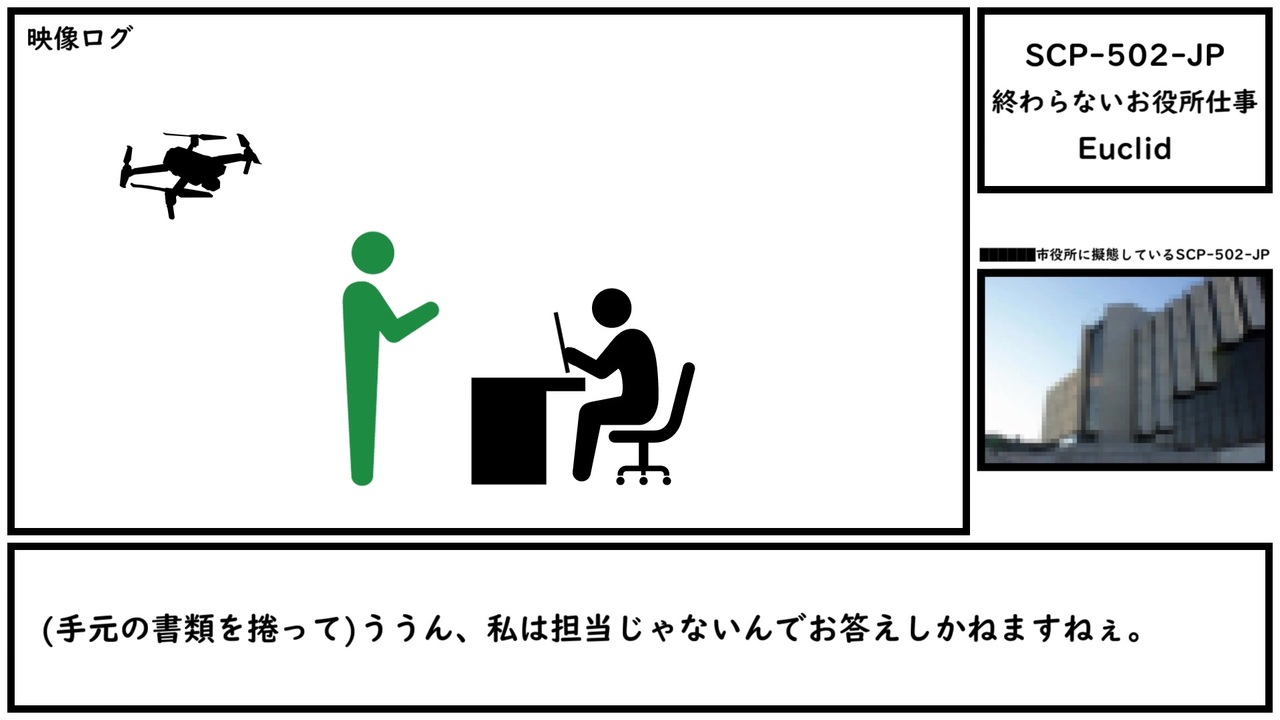 映像ログ

SCP-502-JP
終わらないお役所仕事
Euclid

██████市役所に擬態しているSCP-502-JP

(手元の書類を捲って)ううん、私は担当じゃないんでお答えしかねますねぇ。