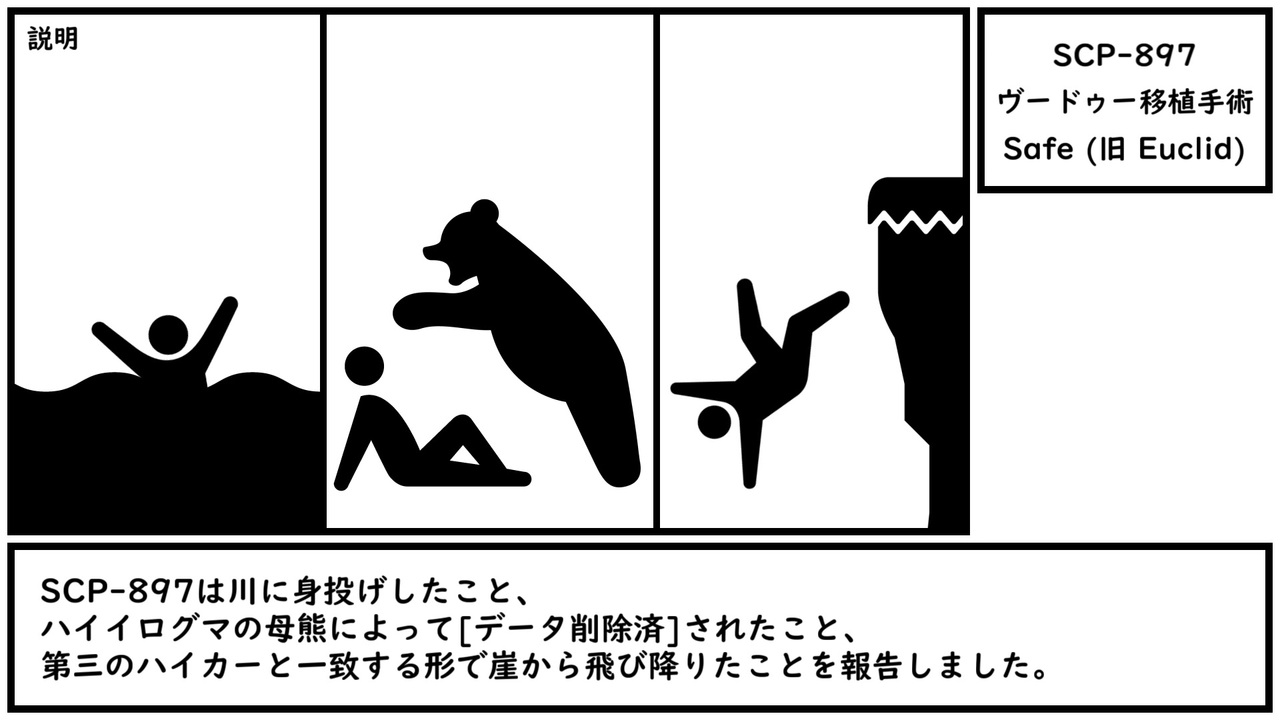 説明

SCP-897
ヴードゥー移植手術
Safe (旧 Euclid)

SCP-897は川に身投げしたこと、
ハイイログマの母熊によって[データ削除済]されたこと、
第三のハイカーと一致する形で崖から飛び降りたことを報告しました。